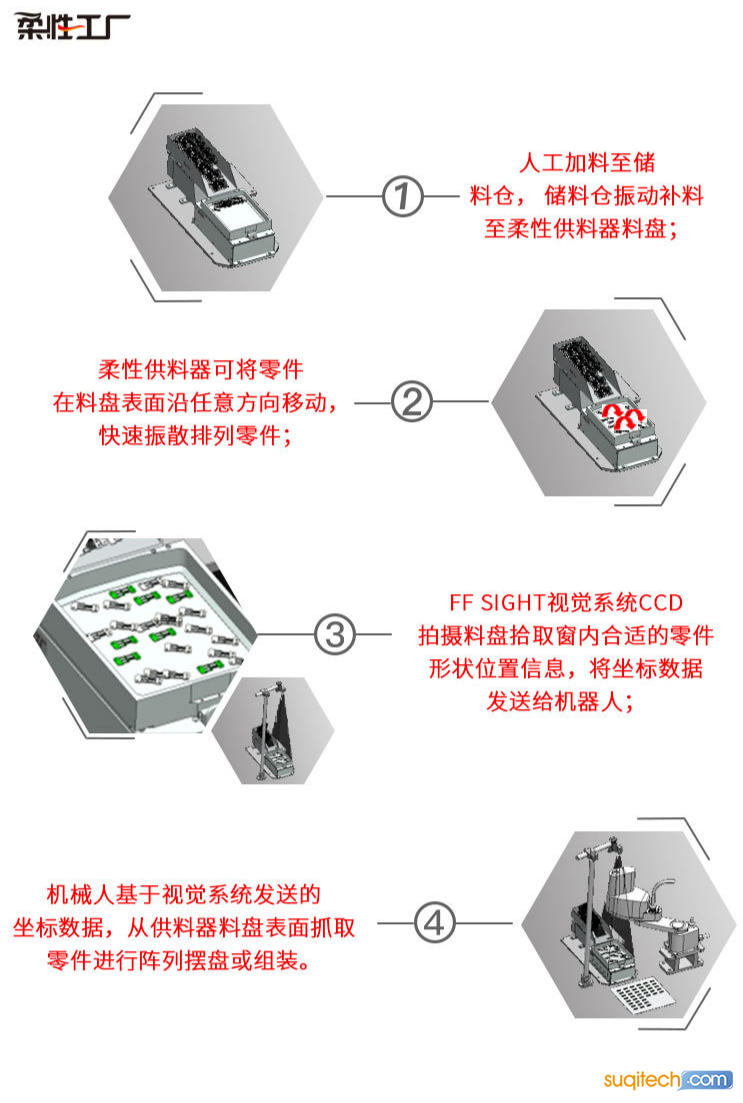 柔性工厂

①

人工加料至储料仓，储料仓振动补料至柔性供料器料盘；

柔性供料器可将零件在料盘表面沿任意方向移动，快速振散排列零件；

②

③

FF SIGHT视觉系统CCD拍摄料盘拾取窗内合适的零件形状位置信息，将坐标数据发送给机器人；

机械人基于视觉系统发送的坐标数据，从供料器料盘表面抓取零件进行阵列摆盘或组装。

④

suqitech.com